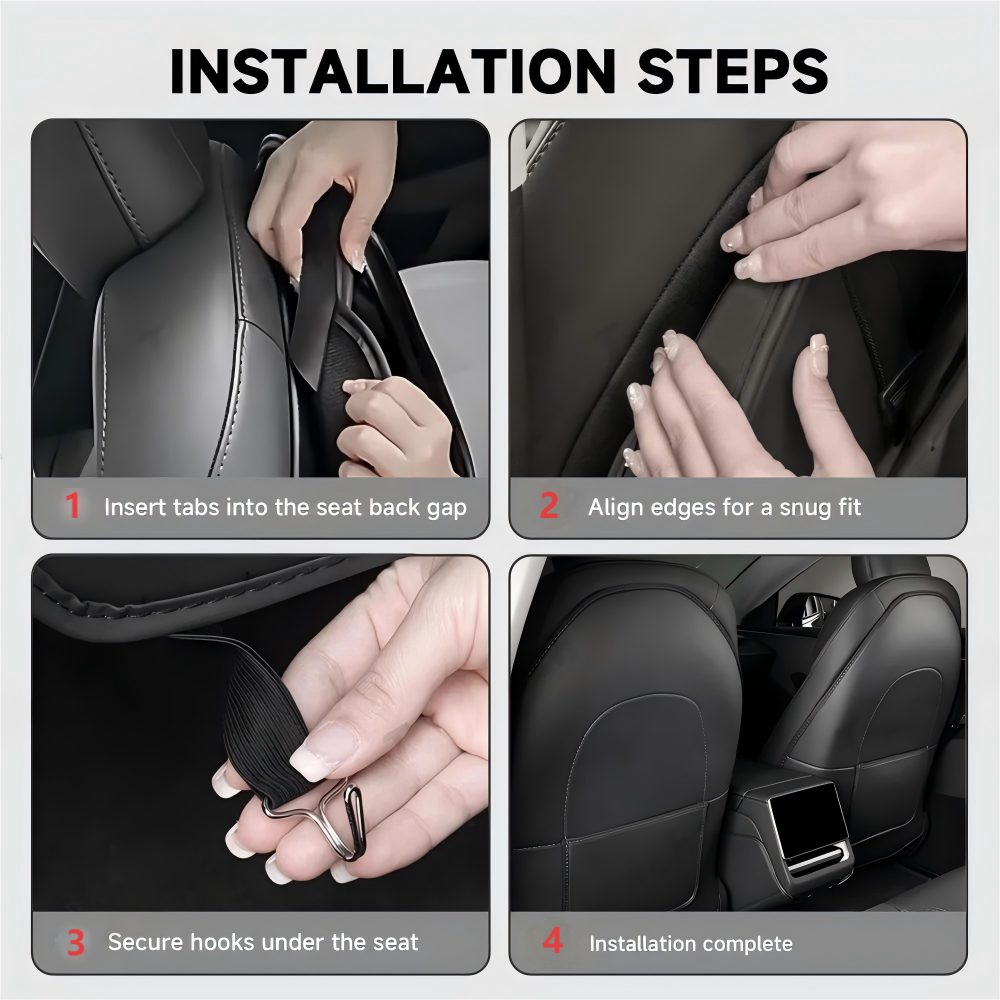 INSTALLATION STEPS

1 Insert tabs into the seat back gap

2 Align edges for a snug fit

3 Secure hooks under the seat

4 Installation complete