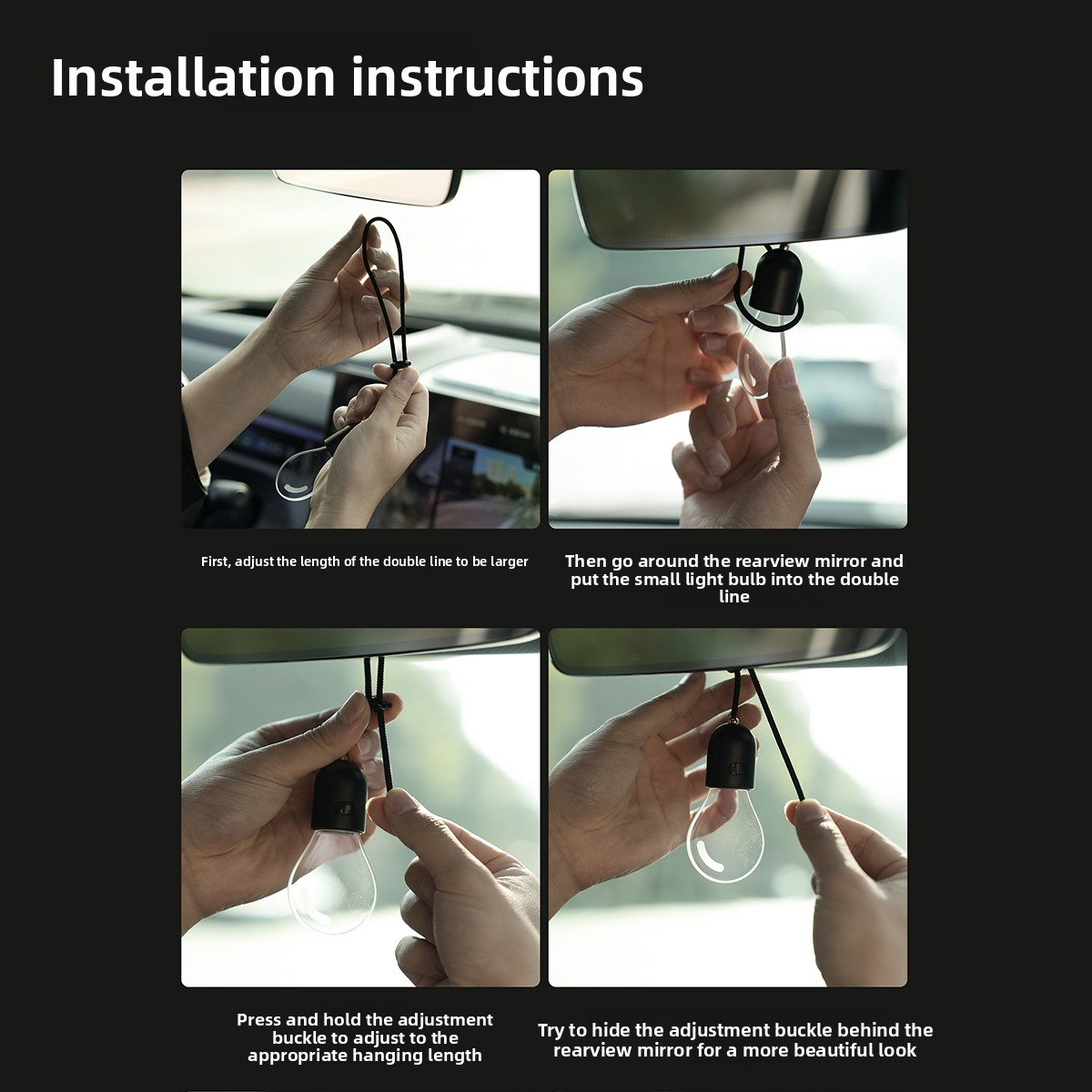 Installation instructions

First, adjust the length of the double line to be larger

Then go around the rearview mirror and put the small light bulb into the double line

Press and hold the adjustment buckle to adjust to the appropriate hanging length

Try to hide the adjustment buckle behind the rearview mirror for a more beautiful look