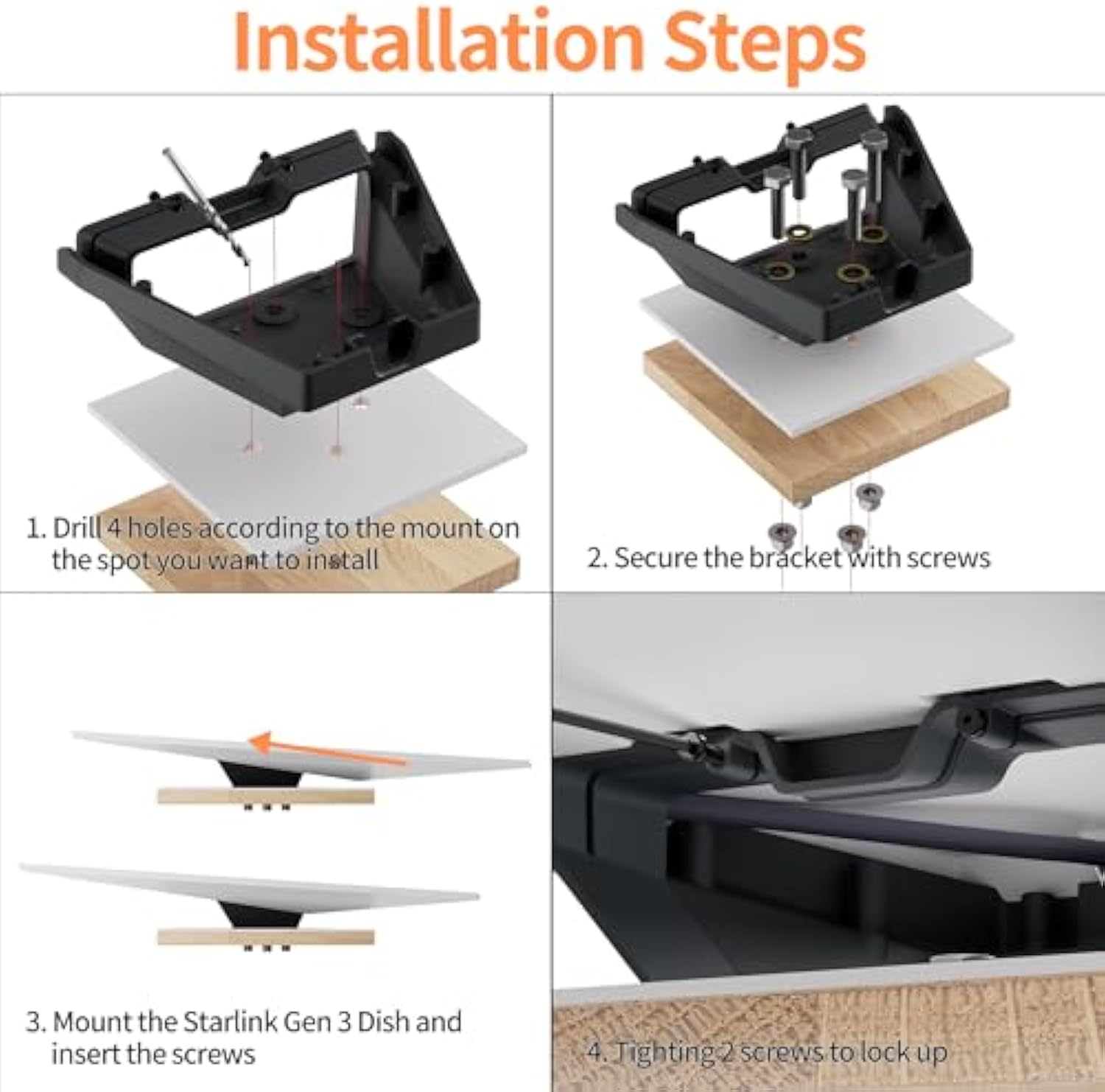 Installation Steps

1. Drill 4 holes according to the mount on the spot you want to install

2. Secure the bracket with screws

3. Mount the Starlink Gen 3 Dish and insert the screws

4. Tighting 2 screws to lock up