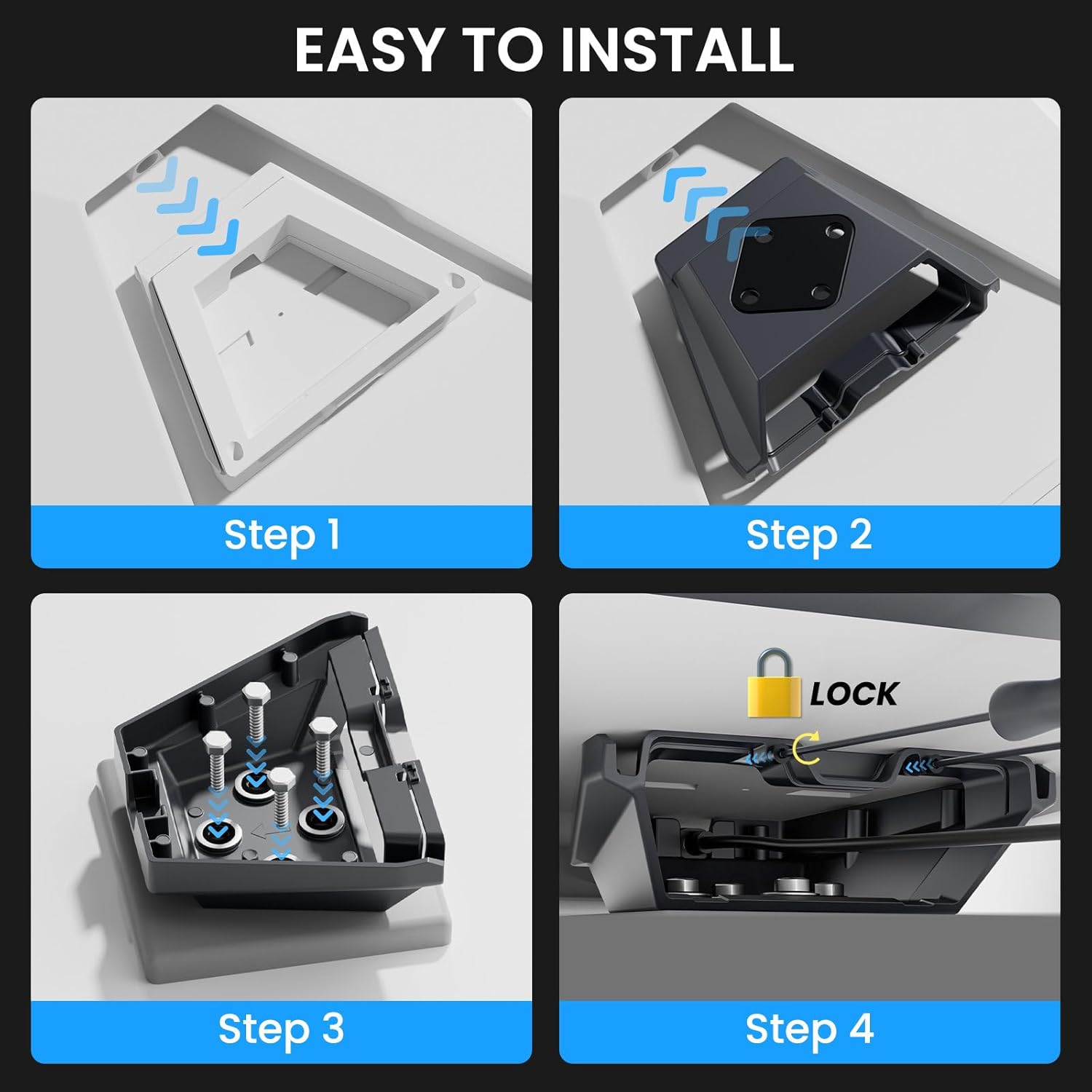 EASY TO INSTALL

Step 1

Step 2

Step 3

LOCK

Step 4