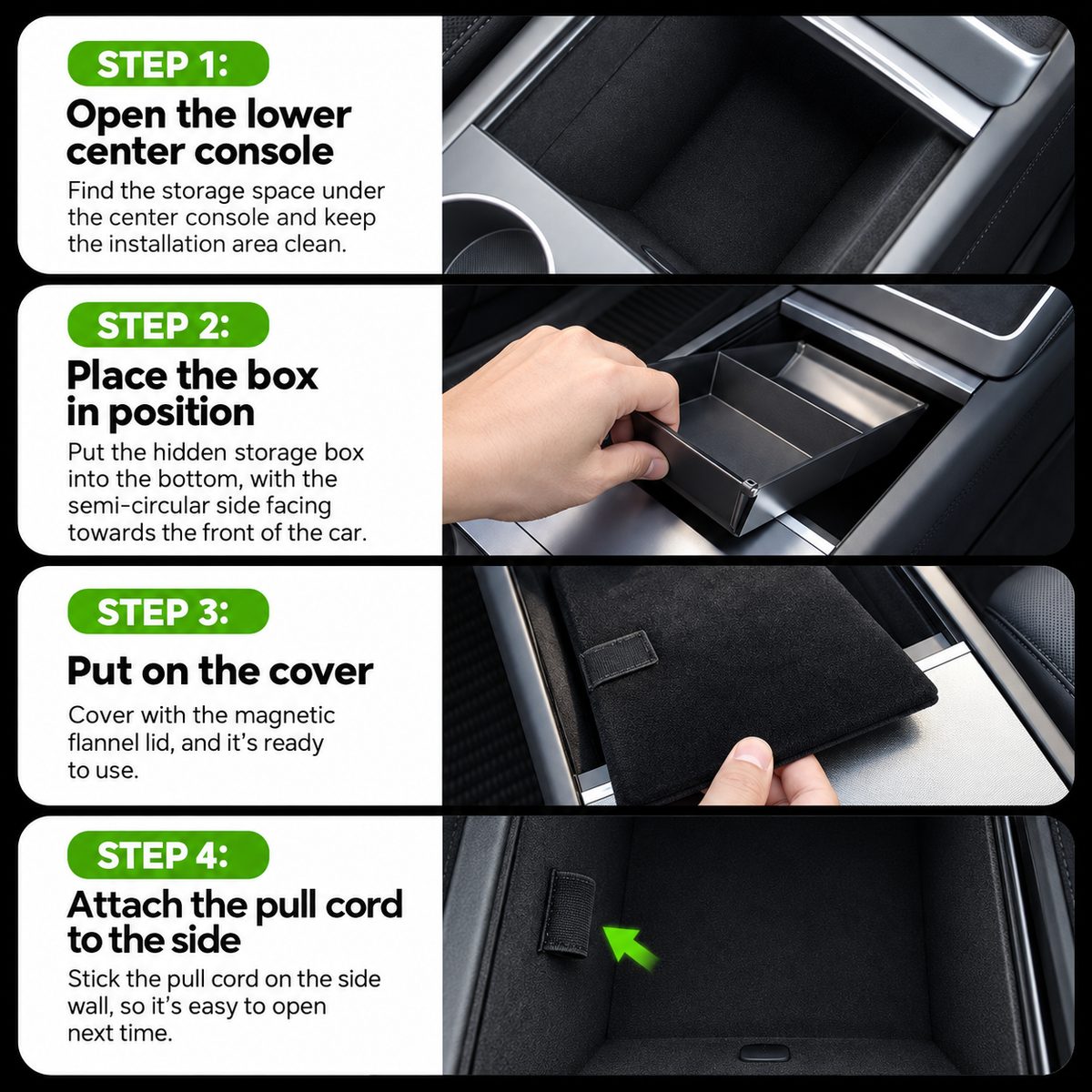 STEP 1:
Open the lower center console
Find the storage space under the center console and keep the installation area clean.

STEP 2:
Place the box in position
Put the hidden storage box into the bottom, with the semi-circular side facing towards the front of the car.

STEP 3:
Put on the cover
Cover with the magnetic flannel lid, and it's ready to use.

STEP 4:
Attach the pull cord to the side
Stick the pull cord on the side wall, so it's easy to open next time.