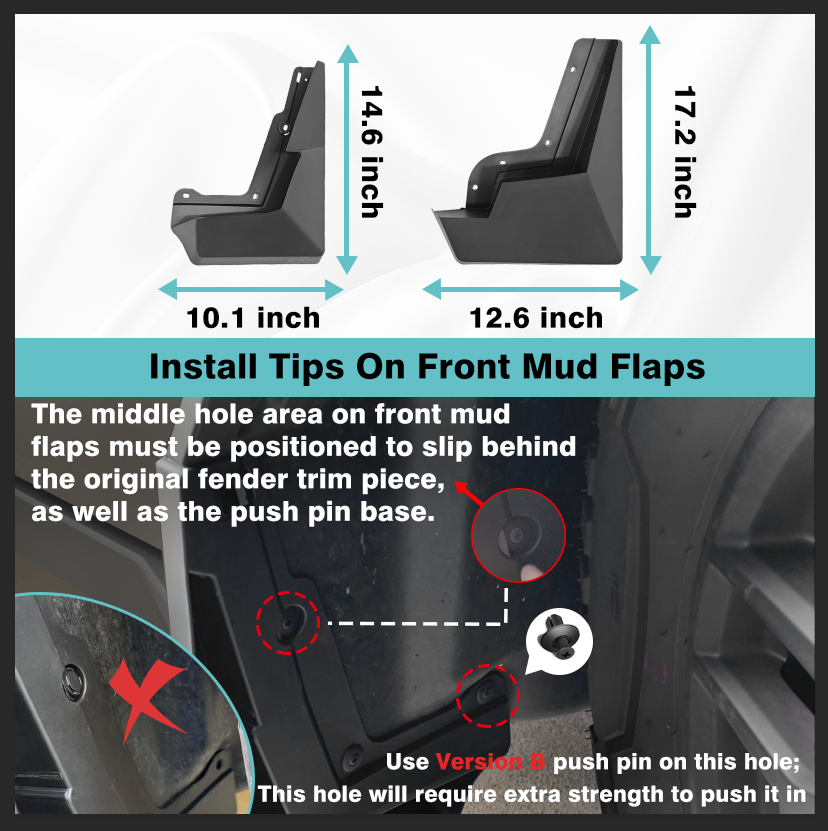 14.6 inch

10.1 inch

17.2 inch

12.6 inch

Install Tips On Front Mud Flaps

The middle hole area on front mud flaps must be positioned to slip behind the original fender trim piece, as well as the push pin base.

Use Version B push pin on this hole; This hole will require extra strength to push it in