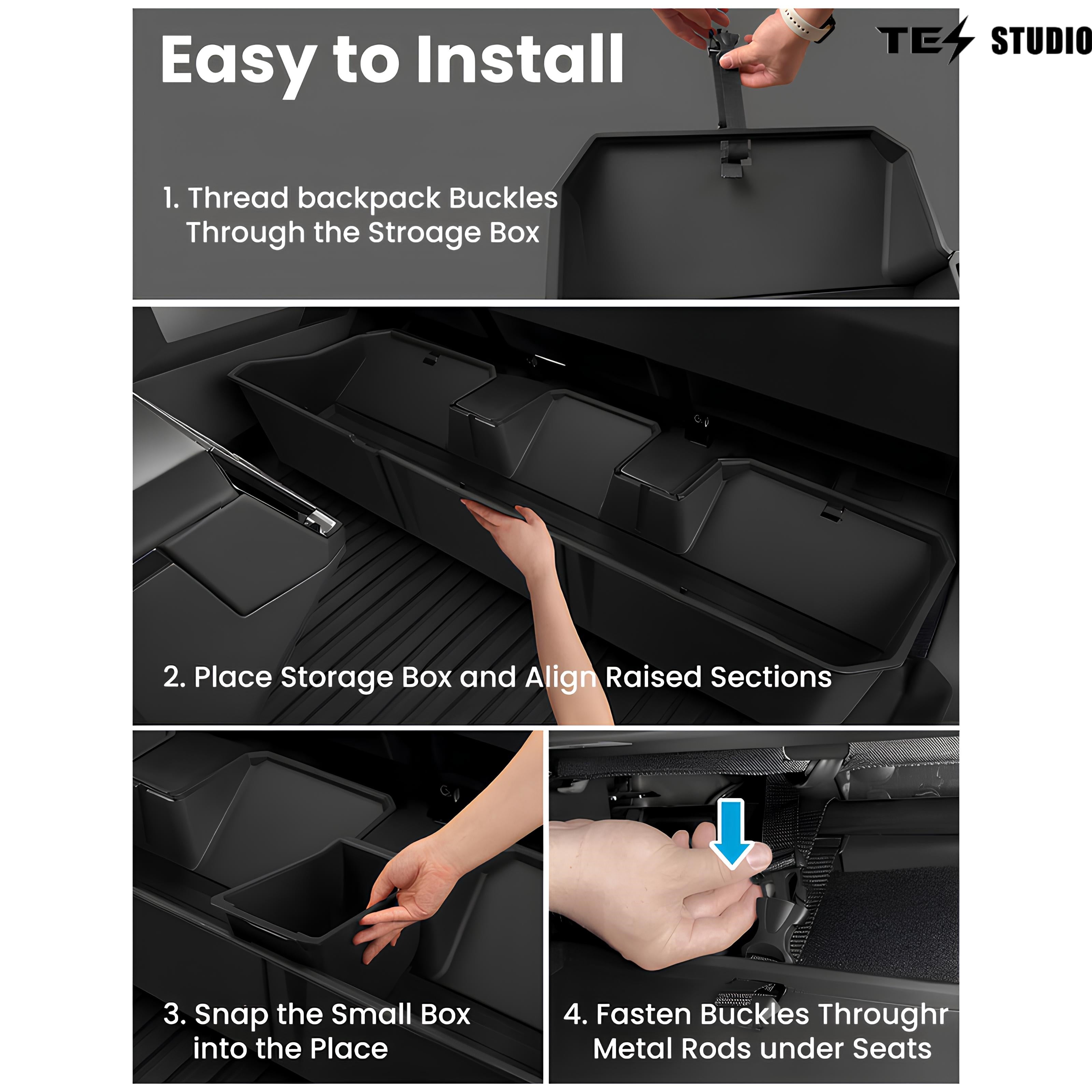 Easy to Install

TES STUDIO

1. Thread backpack Buckles Through the Stroage Box

2. Place Storage Box and Align Raised Sections

3. Snap the Small Box into the Place

4. Fasten Buckles Throughr Metal Rods under Seats