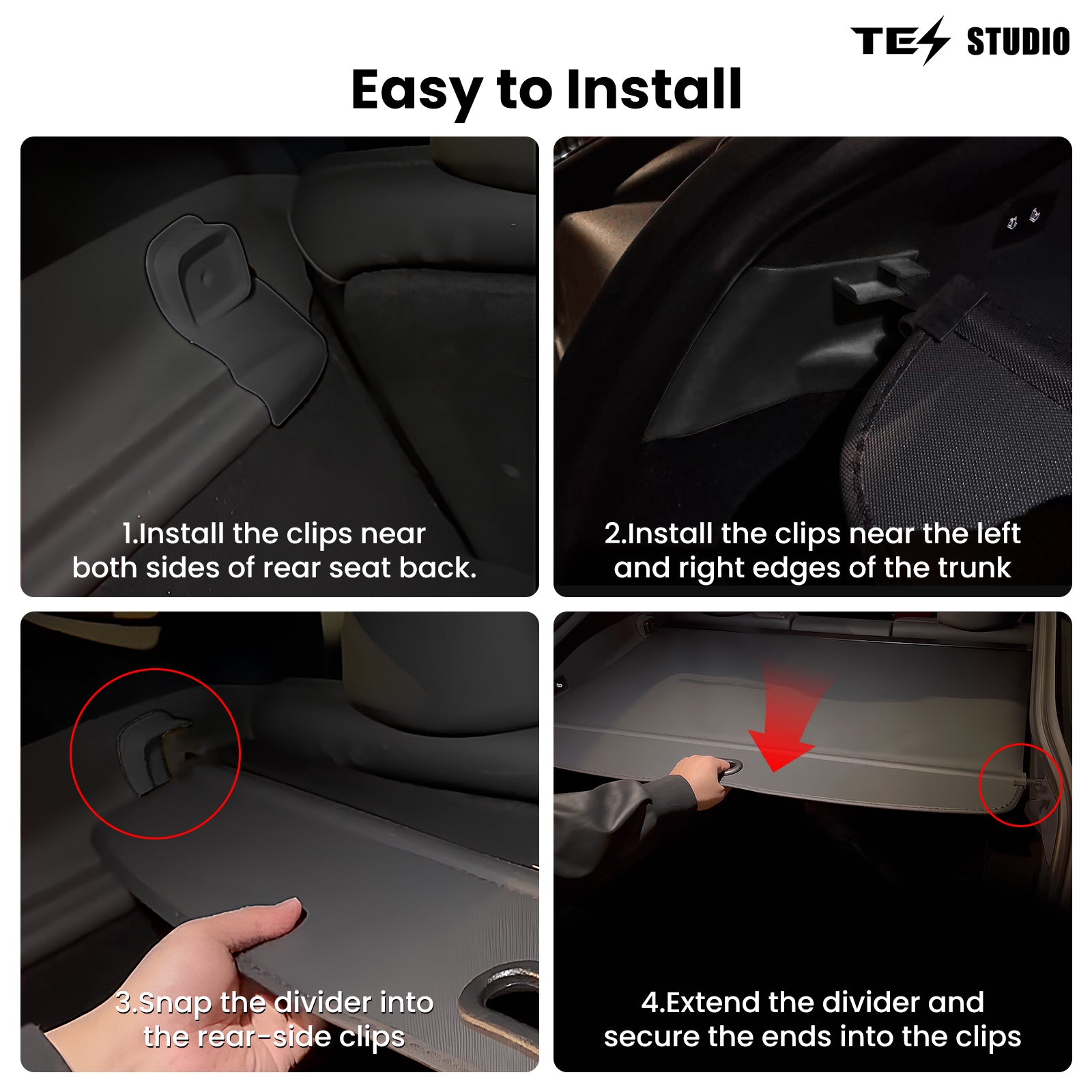 TES STUDIO

Easy to Install

1.Install the clips near both sides of rear seat back.

2.Install the clips near the left and right edges of the trunk

3.Snap the divider into the rear-side clips

4.Extend the divider and secure the ends into the clips