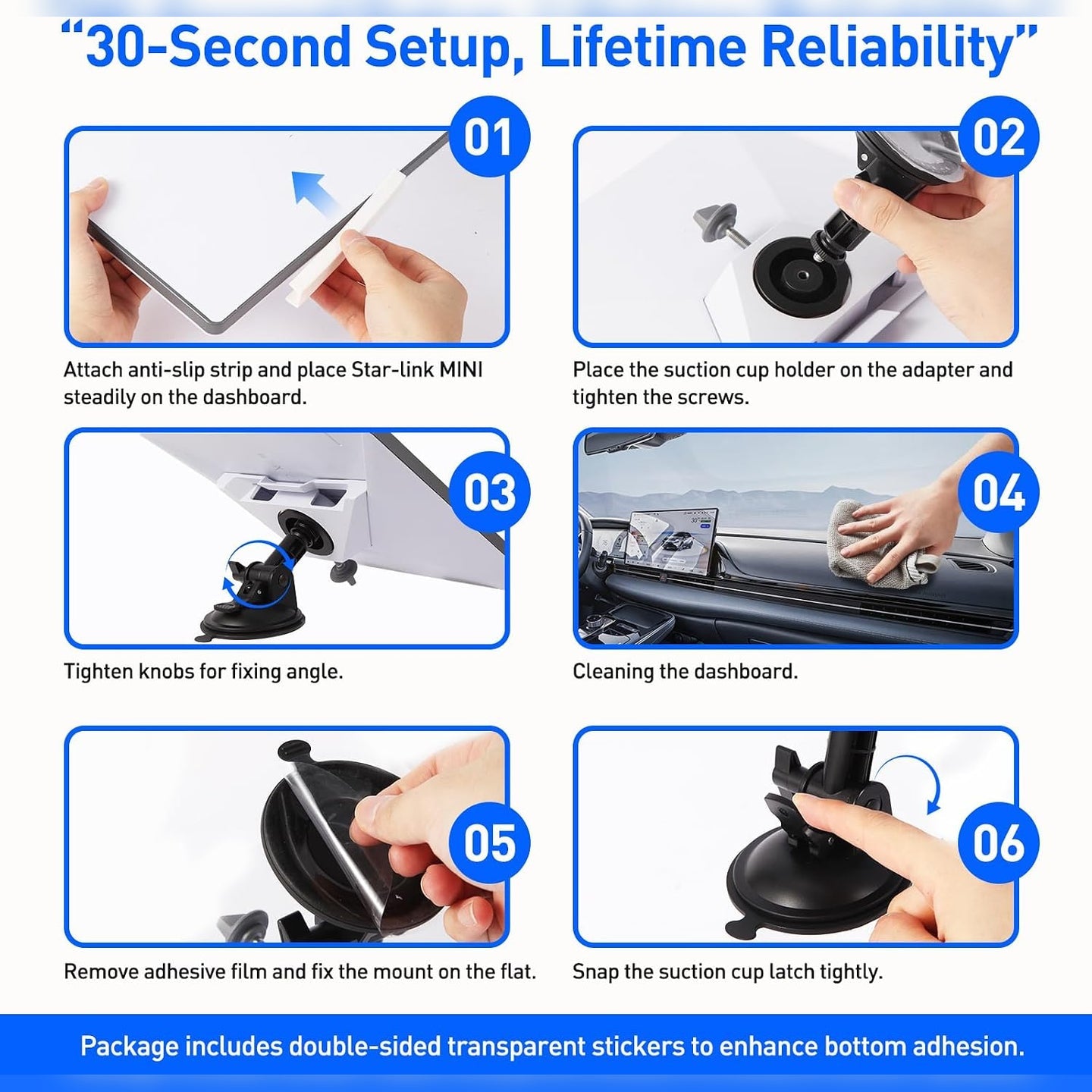 “30-Second Setup, Lifetime Reliability”

01

Attach anti-slip strip and place Star-link MINI steadily on the dashboard.

02

Place the suction cup holder on the adapter and tighten the screws.

03

Tighten knobs for fixing angle.

04

Cleaning the dashboard.

05

Remove adhesive film and fix the mount on the flat.

06

Snap the suction cup latch tightly.

Package includes double-sided transparent stickers to enhance bottom adhesion.