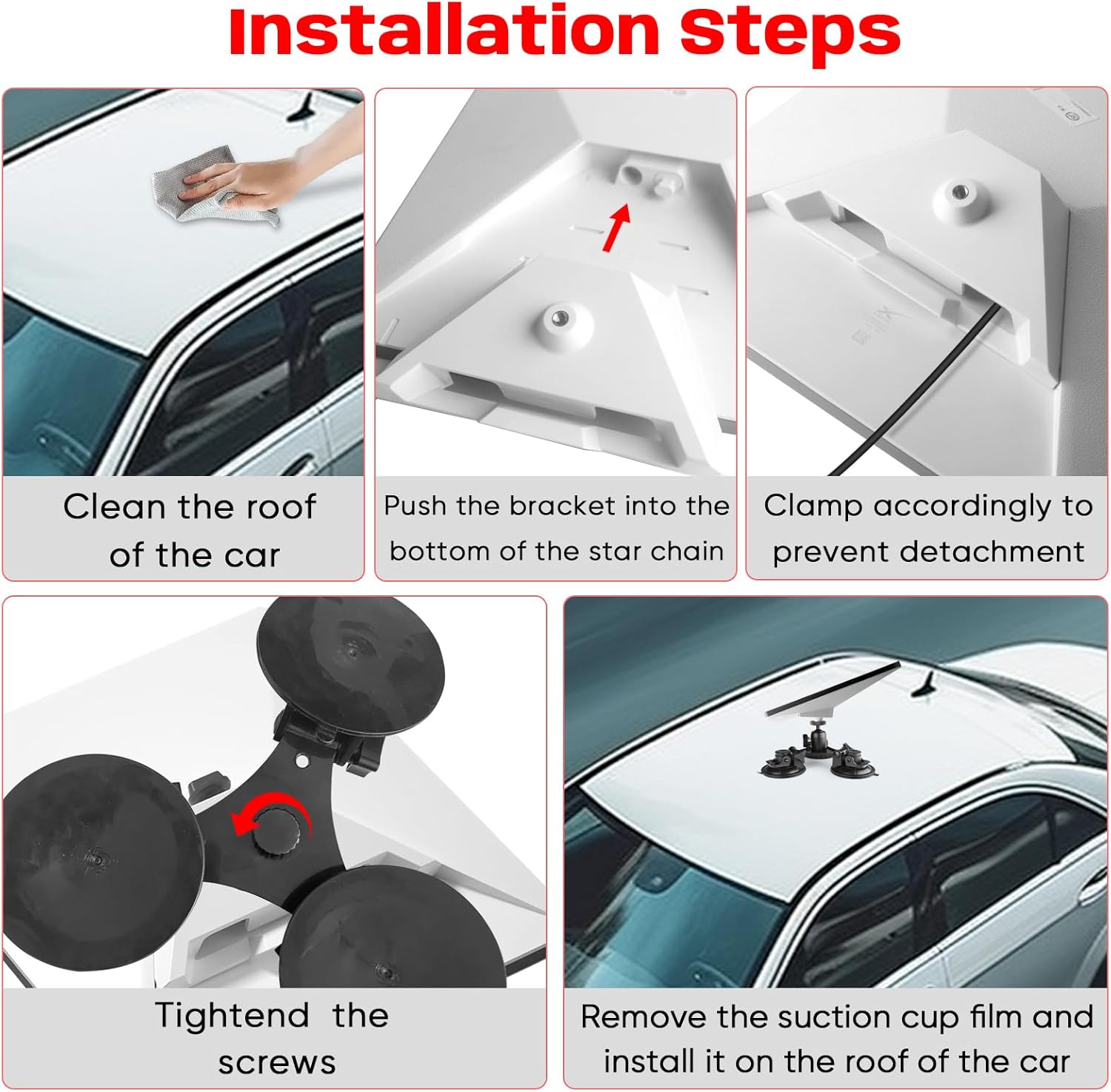 Installation Steps

Clean the roof of the car

Push the bracket into the bottom of the star chain

Clamp accordingly to prevent detachment

Tightend the screws

Remove the suction cup film and install it on the roof of the car