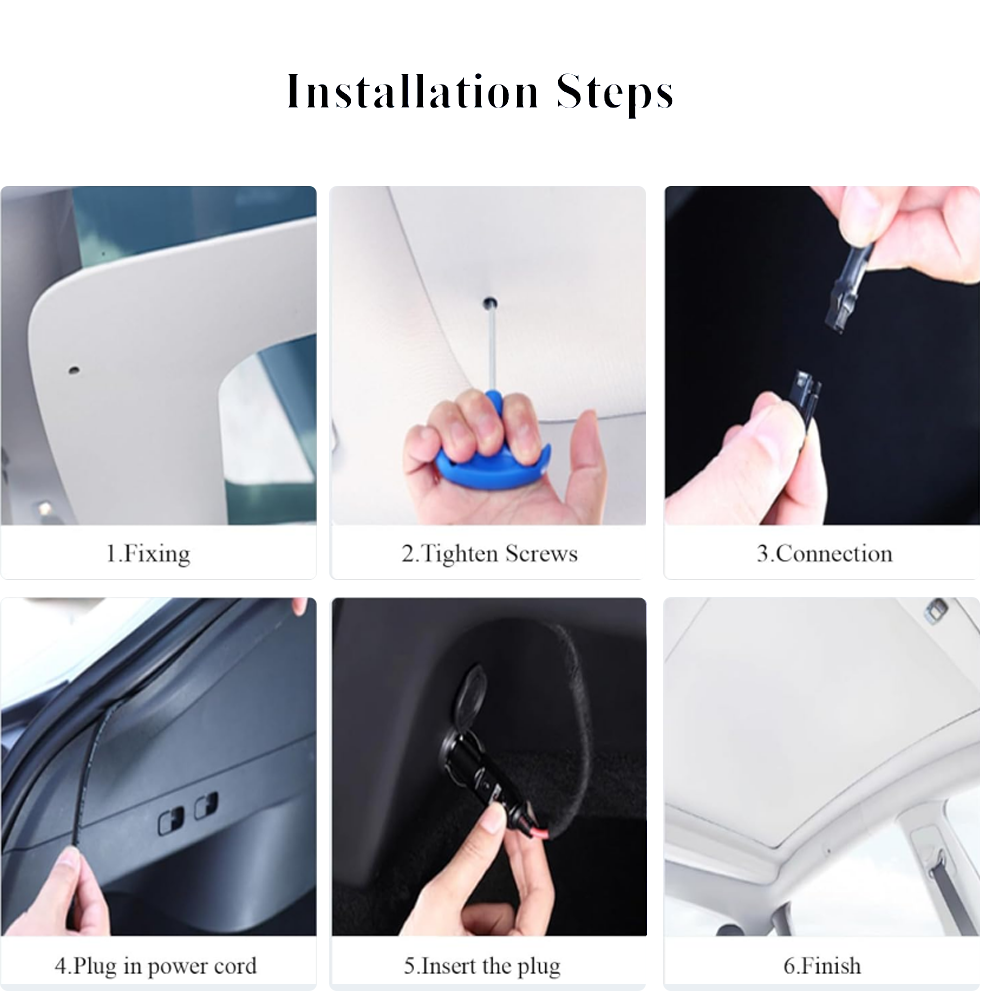 Installation Steps

1.Fixing

2.Tighten Screws

3.Connection

4.Plug in power cord

5.Insert the plug

6.Finish