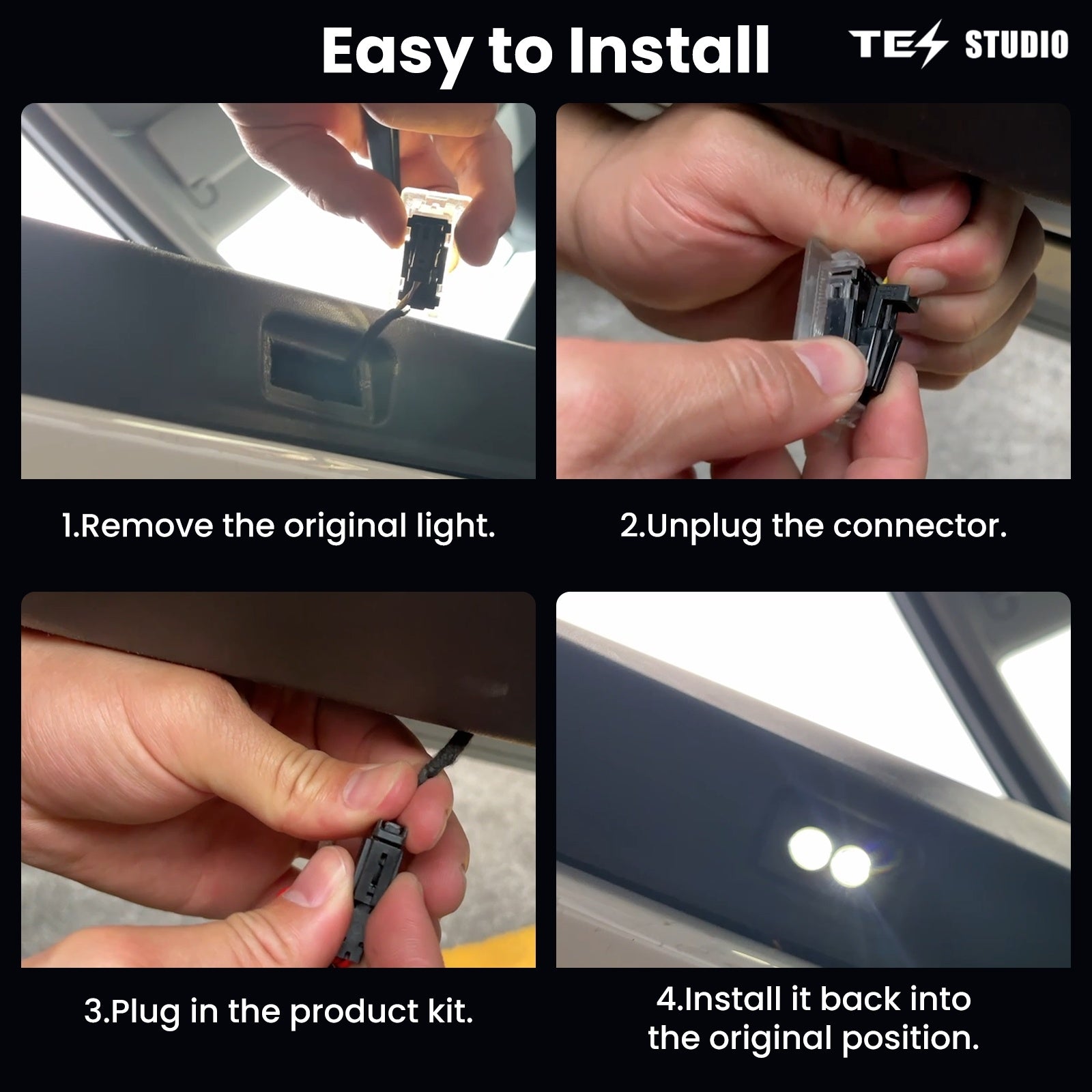 Easy to Install

TES STUDIO

1.Remove the original light.

2.Unplug the connector.

3.Plug in the product kit.

4.Install it back into the original position.